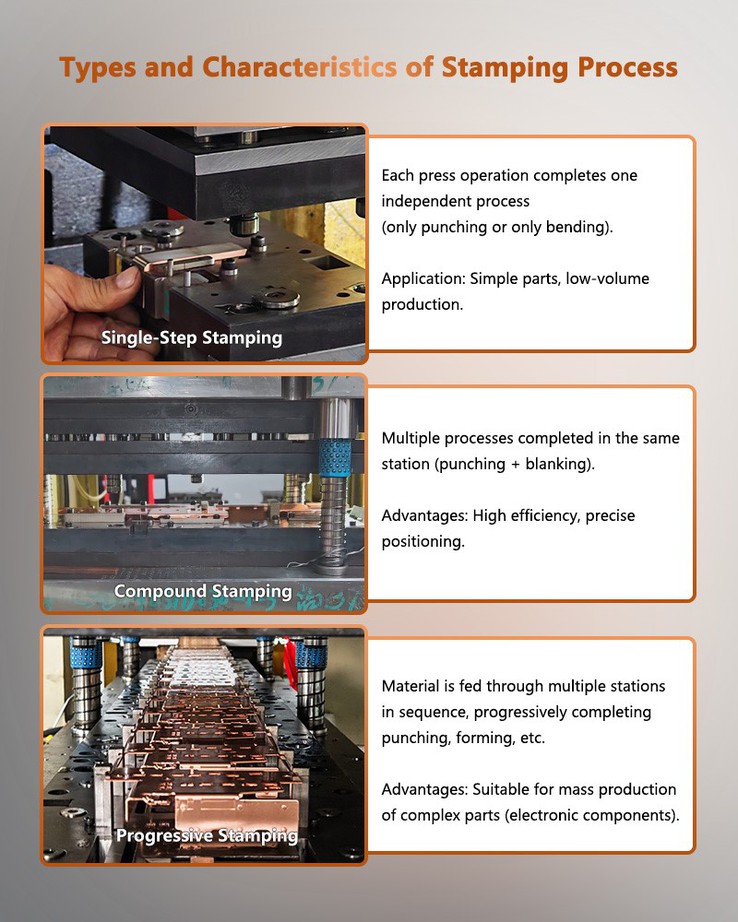 Types and Characteristics of Stamping Process

Single-Step Stamping

Each press operation completes one independent process
(only punching or only bending).

Application: Simple parts, low-volume production.

Compound Stamping

Multiple processes completed in the same station (punching + blanking).

Advantages: High efficiency, precise positioning.

Progressive Stamping

Material is fed through multiple stations in sequence, progressively completing punching, forming, etc.

Advantages: Suitable for mass production of complex parts (electronic components).