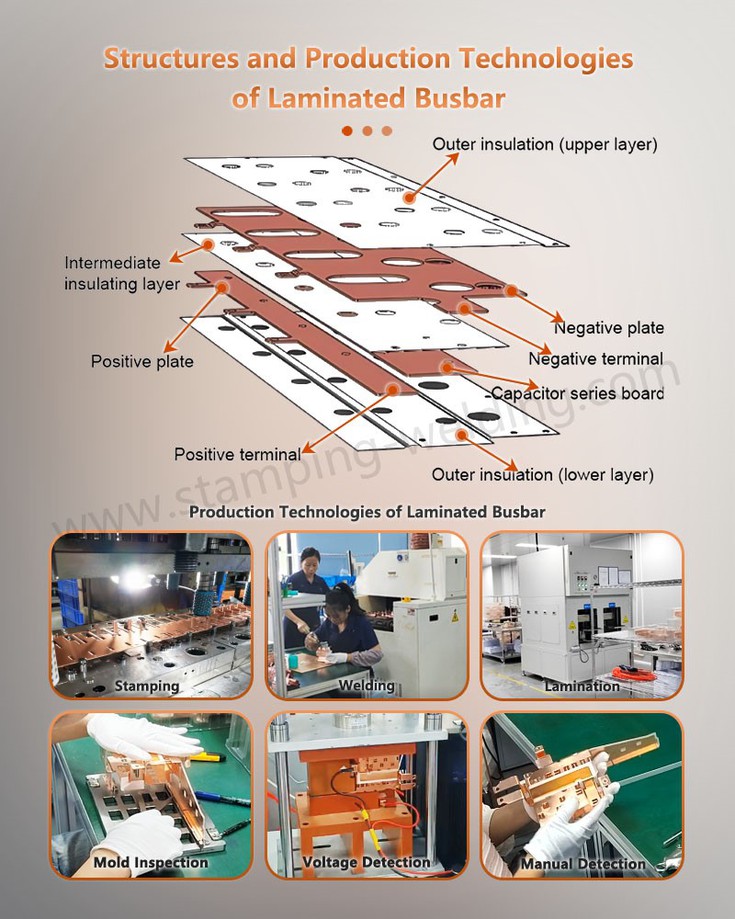 Structures and Production Technologies of Laminated Busbar

Outer insulation (upper layer)

Intermediate insulating layer

Negative plate

Negative terminal

Positive plate

Capacitor series board

Positive terminal

Outer insulation (lower layer)

www.stamping-welding.com

Production Technologies of Laminated Busbar

Stamping

Welding

Lamination

Mold Inspection

Voltage Detection

Manual Detection